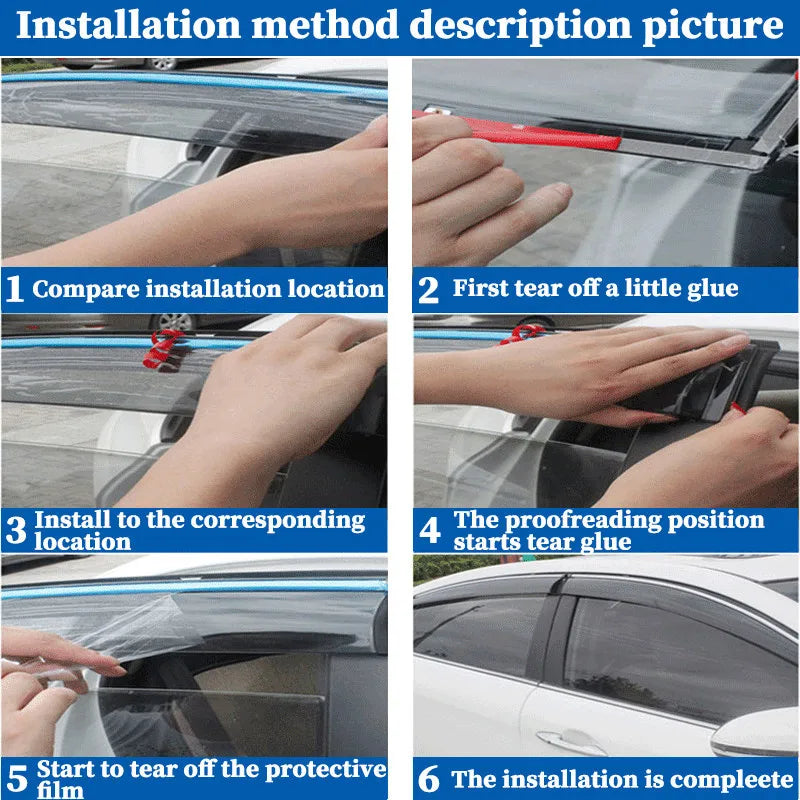 Installation method description picture

1 Compare installation location

2 First tear off a little glue

3 Install to the corresponding location

4 The proofreading position starts tear glue

5 Start to tear off the protective film

6 The installation is compleete